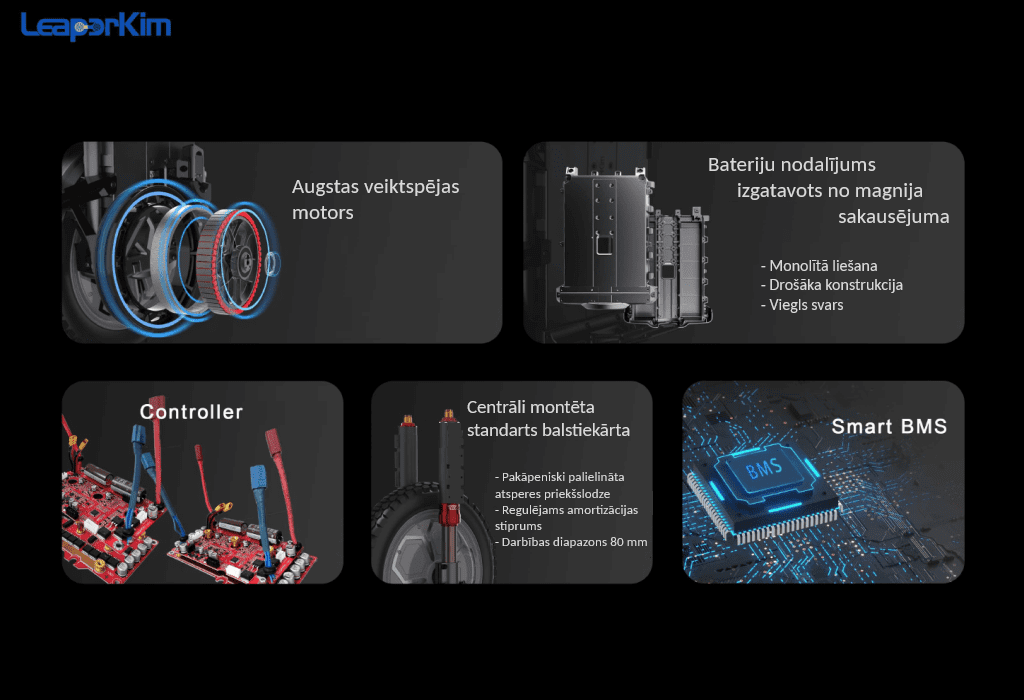 LeaperKim

Augstas veiktspējas motors

Bateriju nodalījums izgatavots no magnija sakausējuma

- Monolītā liešana
- Drošāka konstrukcija
- Viegls svars

Controller

Centrāli montēta standarts balstiekārta

- Pakāpeniski palielināta atsperes priekšslodze
- Regulējams amortizācijas stiprums
- Darbības diapazons 80 mm

Smart BMS

BMS